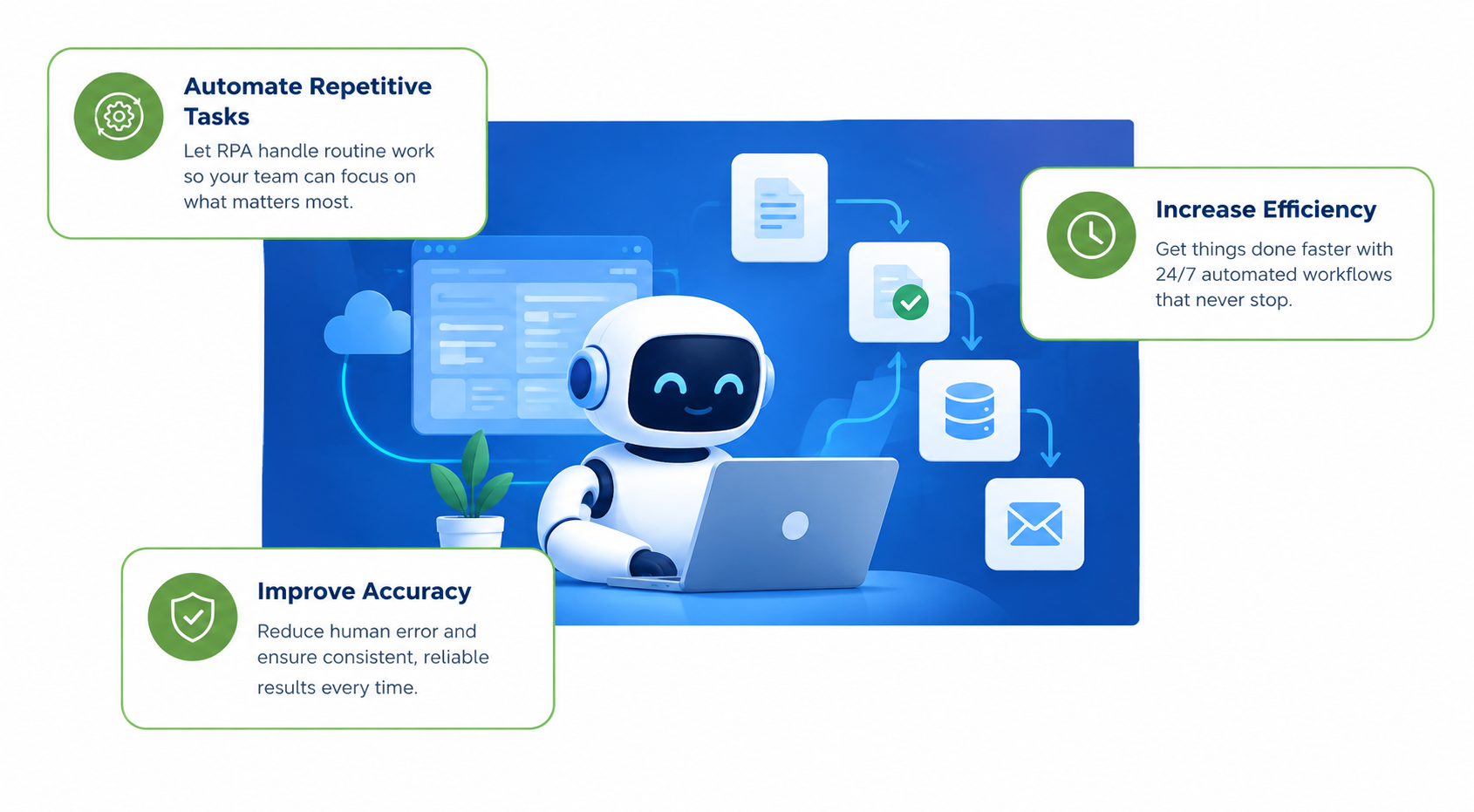 Automate Repetitive Tasks

Let RPA handle routine work so your team can focus on what matters most.

Increase Efficiency

Get things done faster with 24/7 automated workflows that never stop.

Improve Accuracy

Reduce human error and ensure consistent, reliable results every time.